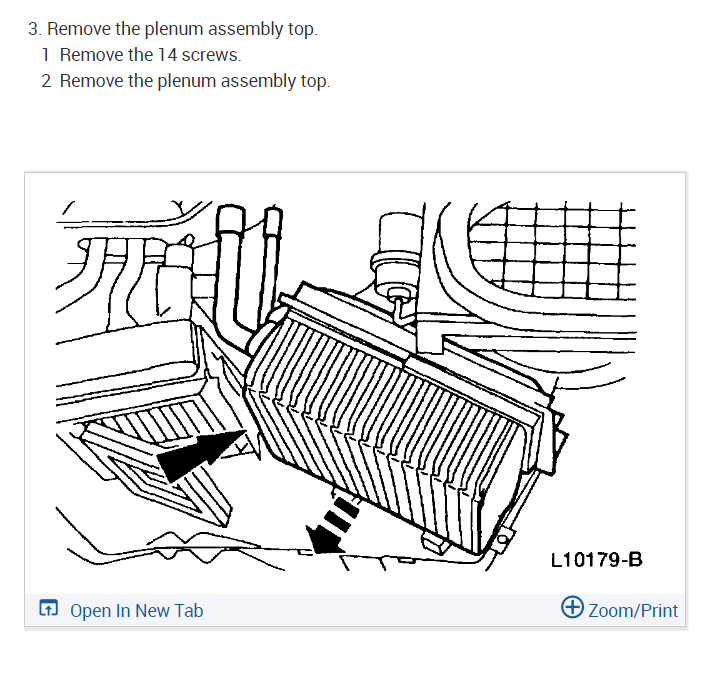 3. Remove the plenum assembly top.

1 Remove the 14 screws.

2 Remove the plenum assembly top.

L10179-B

Open In New Tab

Zoom/Print