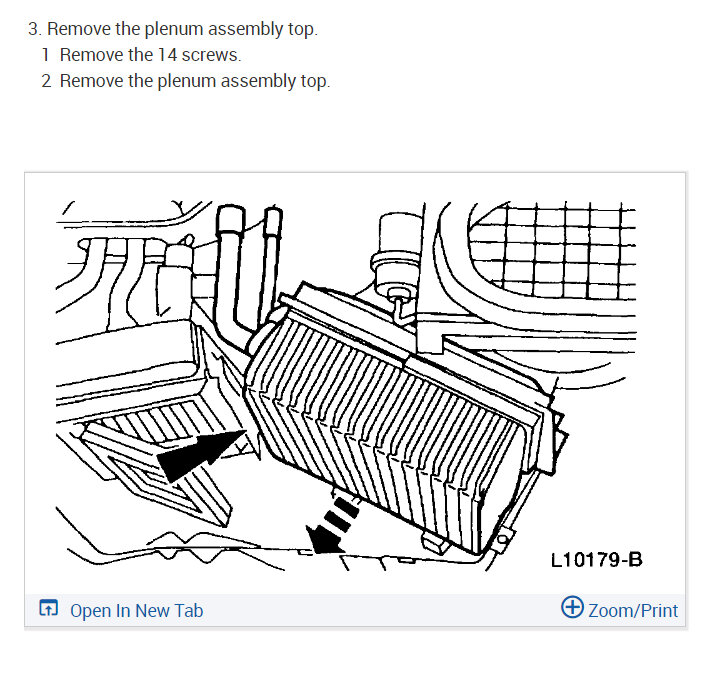 3. Remove the plenum assembly top.

1 Remove the 14 screws.

2 Remove the plenum assembly top.

L10179-B

Open In New Tab

Zoom/Print