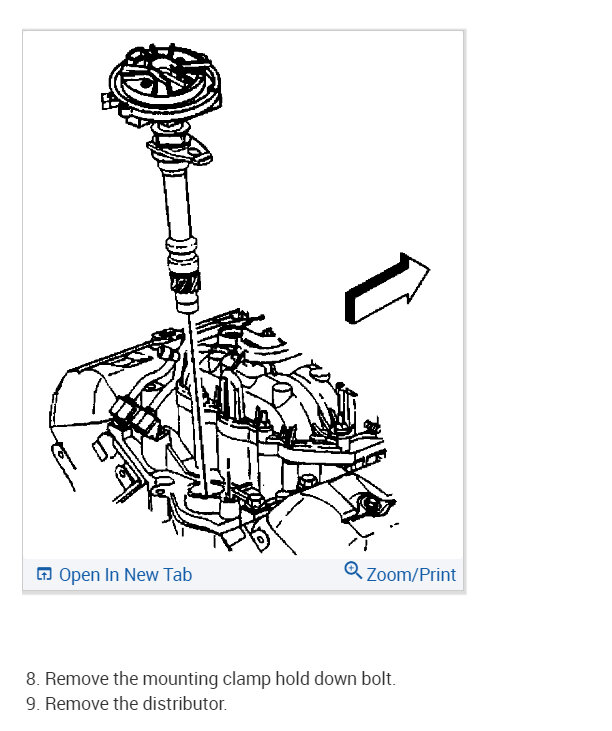 Open In New Tab

Zoom/Print

8. Remove the mounting clamp hold down bolt.
9. Remove the distributor.