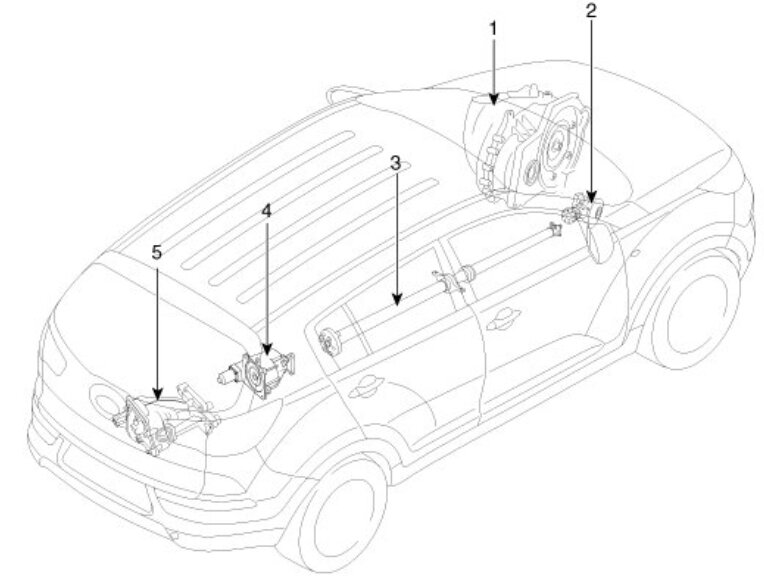 1
2
3
4
5