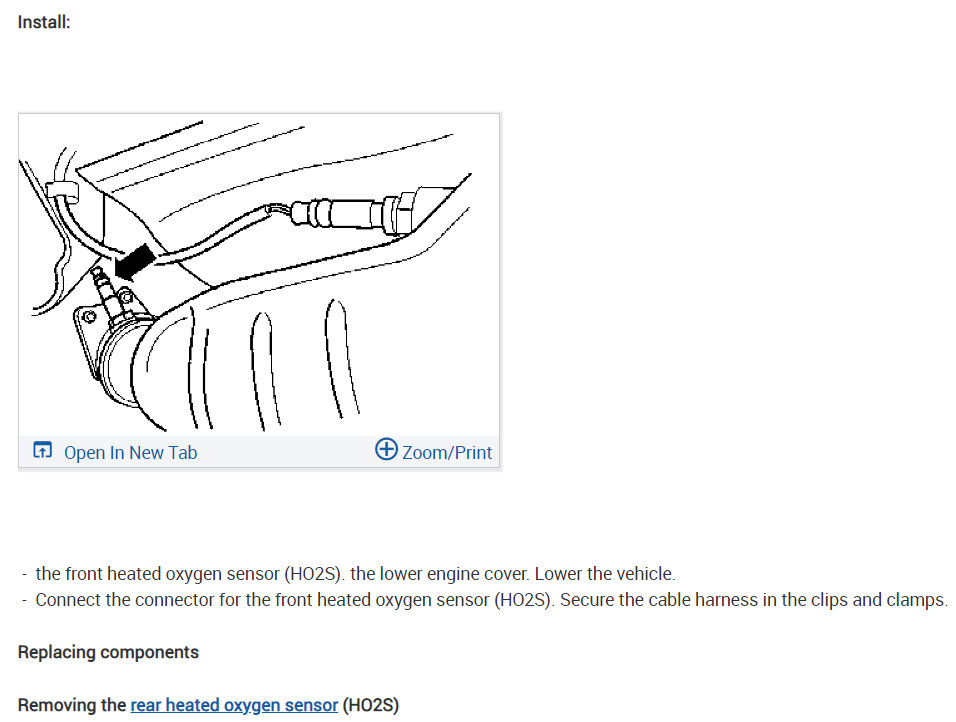 Install:

Open In New Tab

Zoom/Print

- the front heated oxygen sensor (HO2S). the lower engine cover. Lower the vehicle.
- Connect the connector for the front heated oxygen sensor (HO2S). Secure the cable harness in the clips and clamps.

Replacing components

Removing the rear heated oxygen sensor (HO2S)