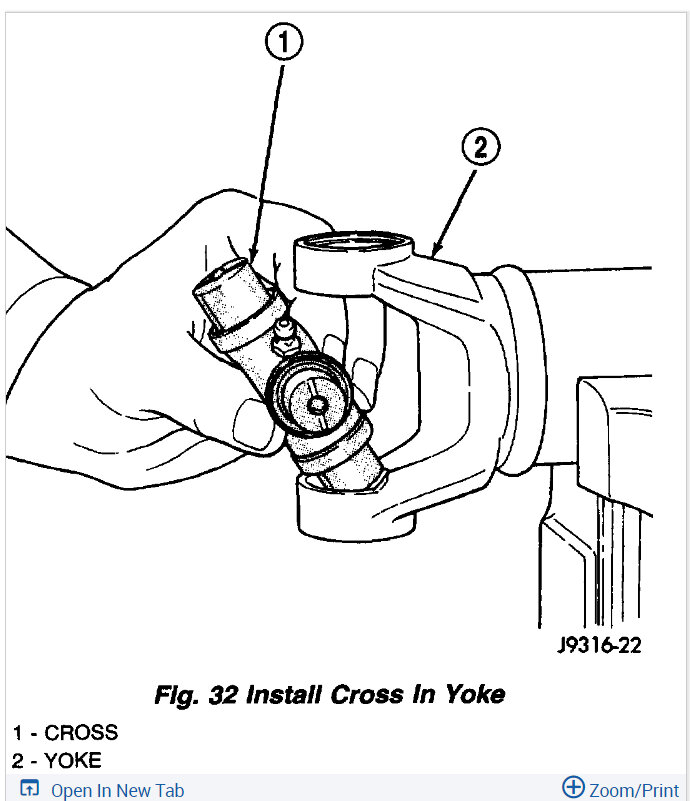 1

2

J9316-22

Fig. 32 Install Cross In Yoke

1 - CROSS
2 - YOKE

Open In New Tab

Zoom/Print