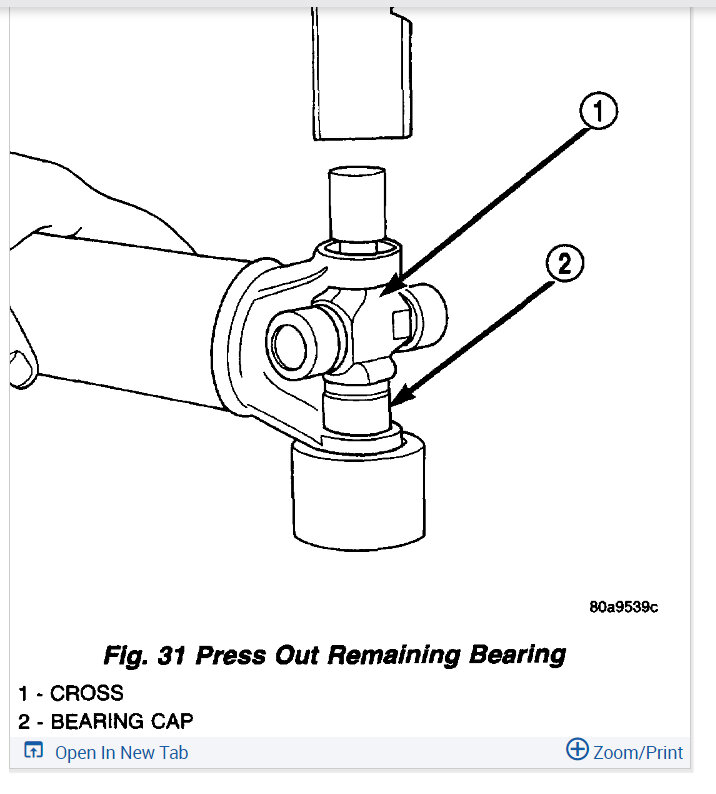 1

2

80a9539c

Fig. 31 Press Out Remaining Bearing

1 - CROSS

2 - BEARING CAP

Open In New Tab

Zoom/Print