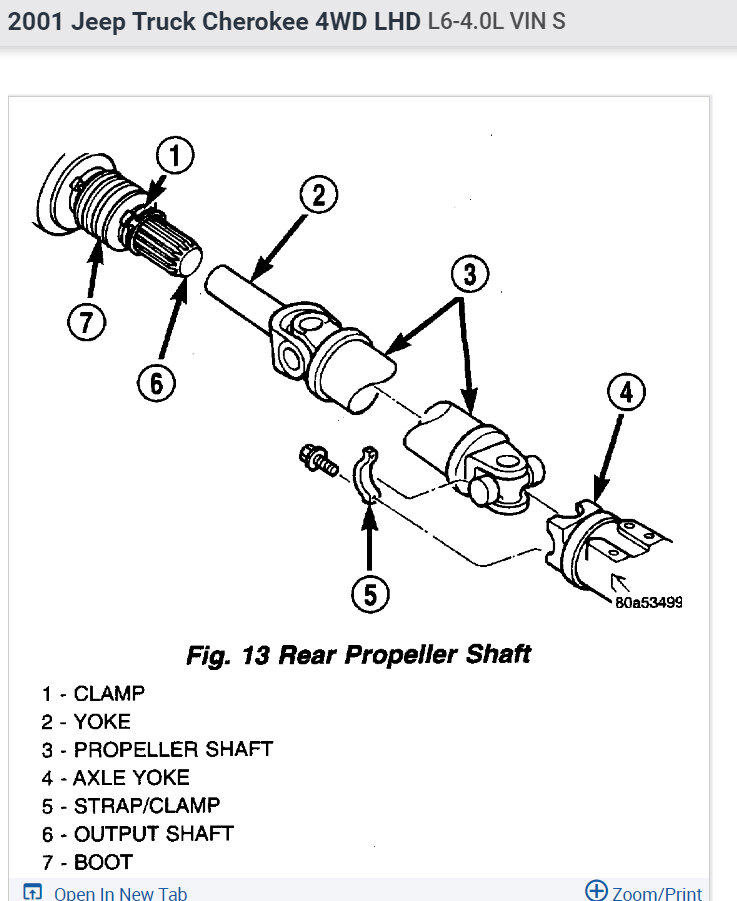 2001 Jeep Truck Cherokee 4WD LHD L6-4.0L VIN S

1

2

3

7

6

4

5

80a53499

Fig. 13 Rear Propeller Shaft

1 - CLAMP
2 - YOKE
3 - PROPELLER SHAFT
4 - AXLE YOKE
5 - STRAP/CLAMP
6 - OUTPUT SHAFT
7 - BOOT

Open In New Tab

Zoom/Print