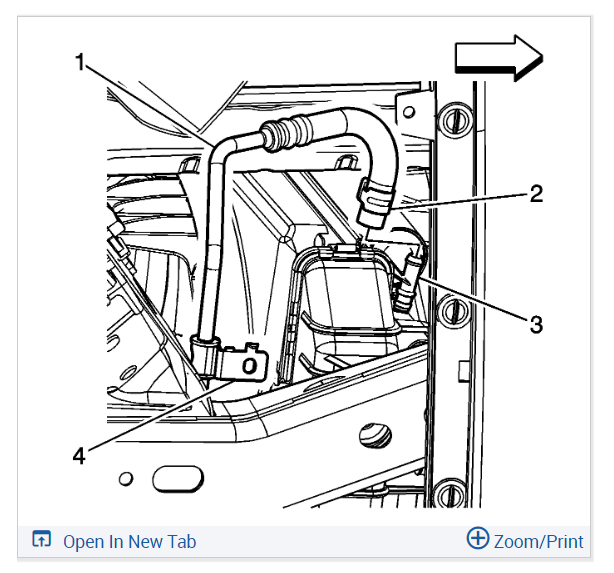 1
2
3
4

Open In New Tab
Zoom/Print