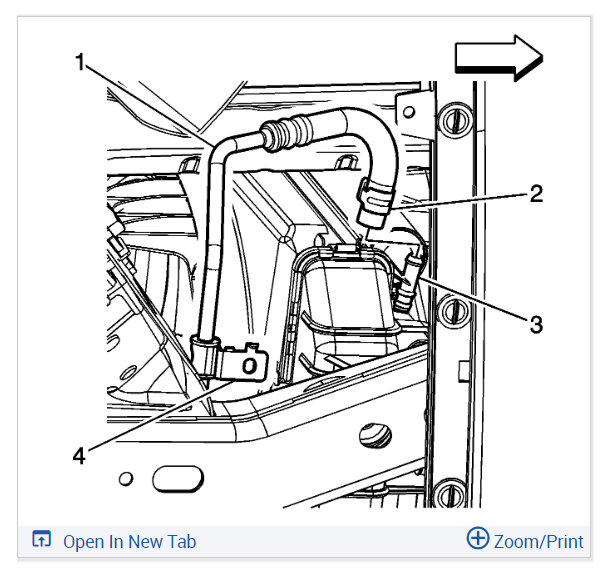 1
2
3
4

Open In New Tab
Zoom/Print