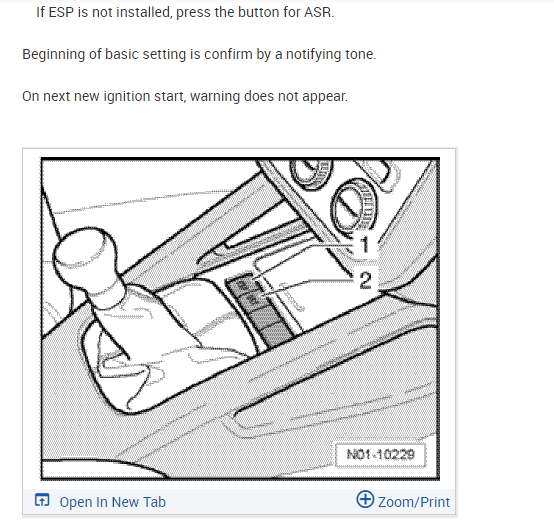 If ESP is not installed, press the button for ASR.

Beginning of basic setting is confirm by a notifying tone.

On next new ignition start, warning does not appear.

1

2

N01-10229

Open In New Tab

Zoom/Print