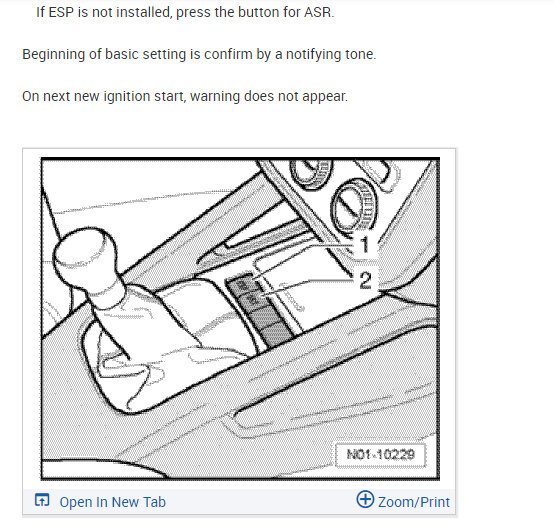 If ESP is not installed, press the button for ASR.

Beginning of basic setting is confirm by a notifying tone.

On next new ignition start, warning does not appear.

1
2
N01-10229

Open In New Tab
Zoom/Print