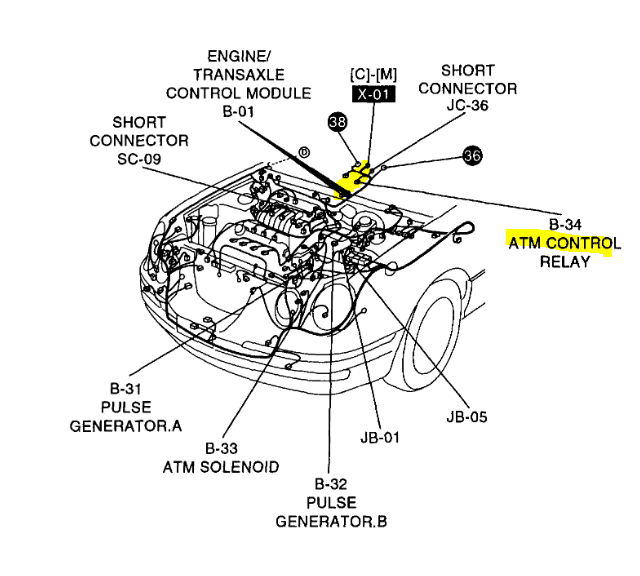 ENGINE/
TRANSAXLE
CONTROL MODULE
B-01

[C]-[M]
X-01

SHORT
CONNECTOR
JC-36

SHORT
CONNECTOR
SC-09

38

36

D

B-34
ATM CONTROL
RELAY

B-31
PULSE
GENERATOR.A

B-33
ATM SOLENOID

B-32
PULSE
GENERATOR.B

JB-01

JB-05