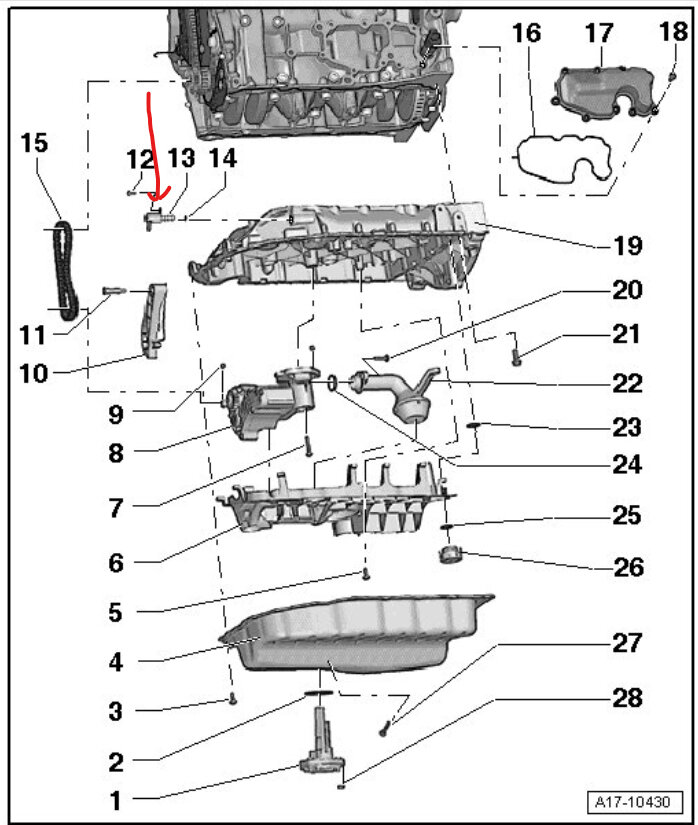 16
17
18
15
12
13
14
19
20
11
21
10
22
9
23
8
24
7
25
6
26
5
4
27
3
28
2
1
A17-10430