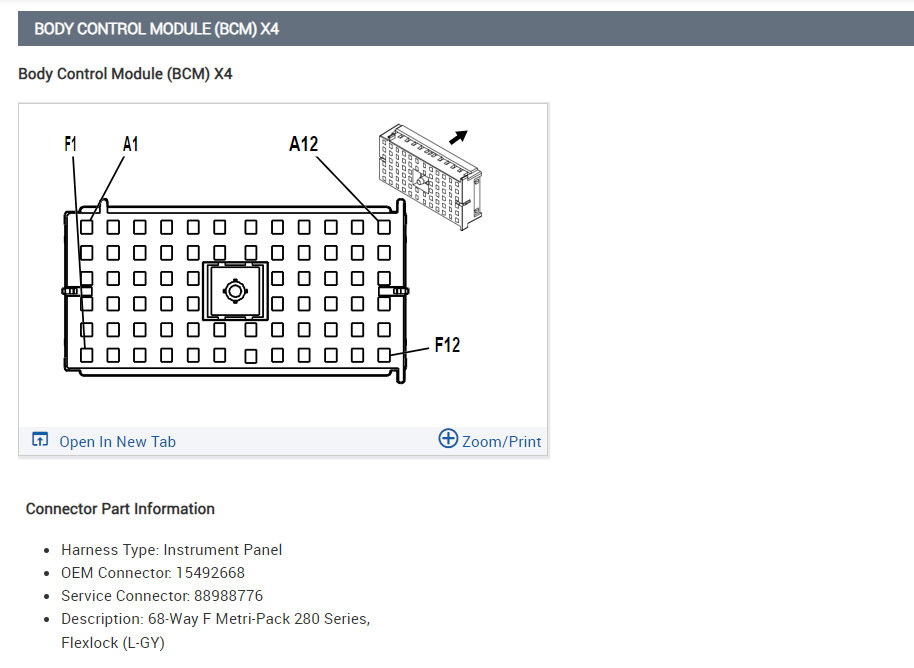 BODY CONTROL MODULE (BCM) X4

Body Control Module (BCM) X4

F1 A1 A12

F12

Open In New Tab

Zoom/Print

Connector Part Information

- Harness Type: Instrument Panel
- OEM Connector: 15492668
- Service Connector: 88988776
- Description: 68-Way F Metri-Pack 280 Series, Flexlock (L-GY)