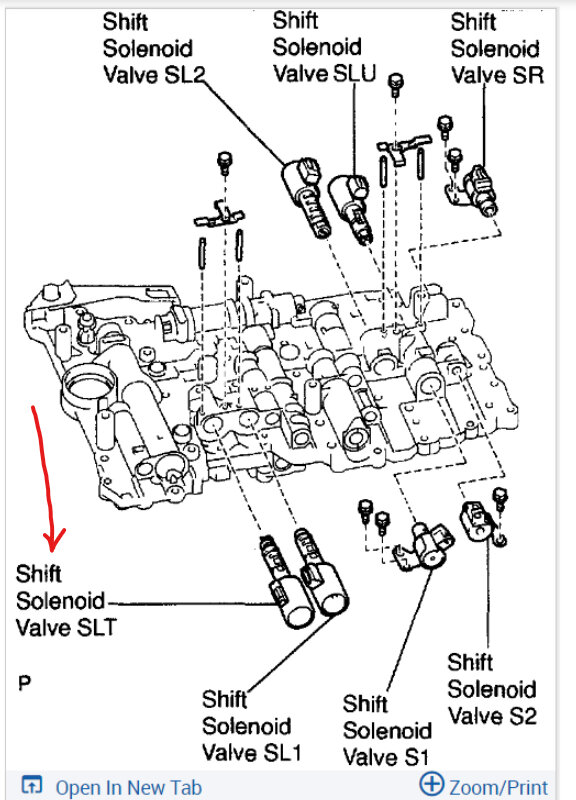 Shift Solenoid Valve SL2

Shift Solenoid Valve SLU

Shift Solenoid Valve SR

Shift Solenoid Valve SLT

P

Shift Solenoid Valve SL1

Shift Solenoid Valve S1

Shift Solenoid Valve S2

Open In New Tab

Zoom/Print