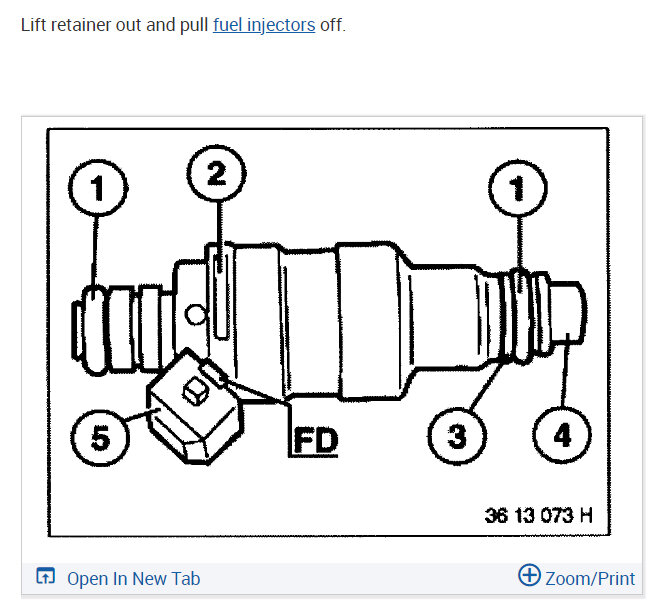 Lift retainer out and pull fuel injectors off.

1
2
1
5
FD
3
4
36 13 073 H

Open In New Tab
Zoom/Print