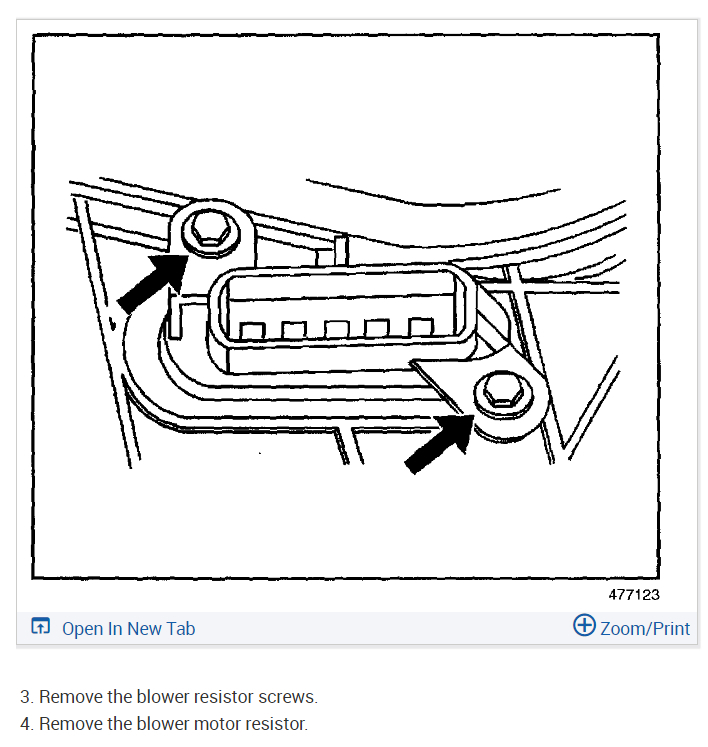 477123

Open In New Tab

Zoom/Print

3. Remove the blower resistor screws.
4. Remove the blower motor resistor.