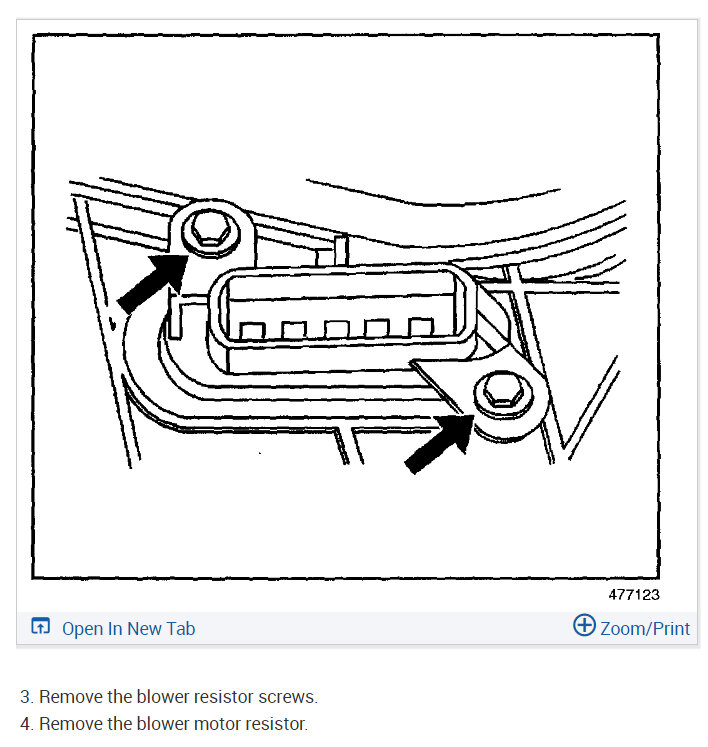 477123

Open In New Tab

Zoom/Print

3. Remove the blower resistor screws.
4. Remove the blower motor resistor.