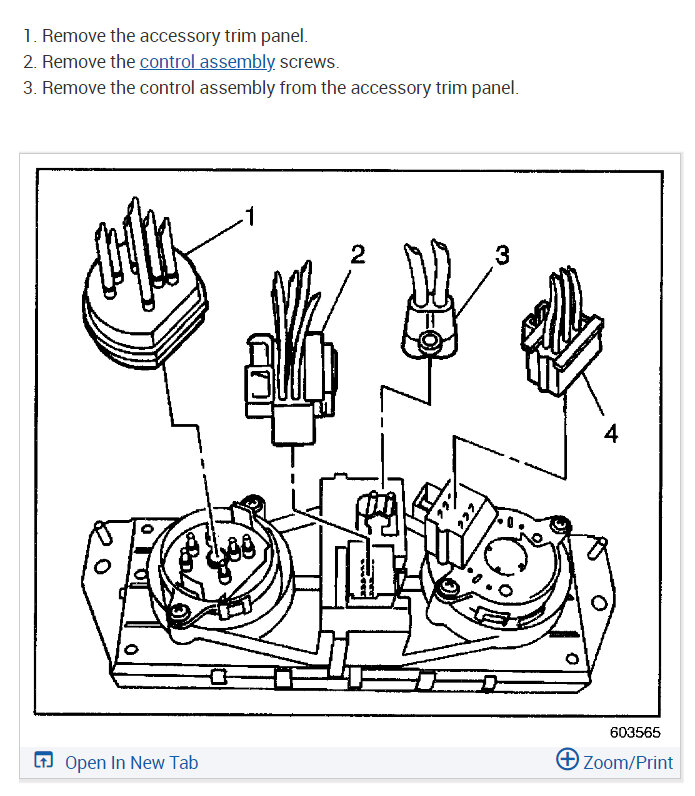 1. Remove the accessory trim panel.
2. Remove the control assembly screws.
3. Remove the control assembly from the accessory trim panel.

1
2
3
4

603565

Open In New Tab

Zoom/Print