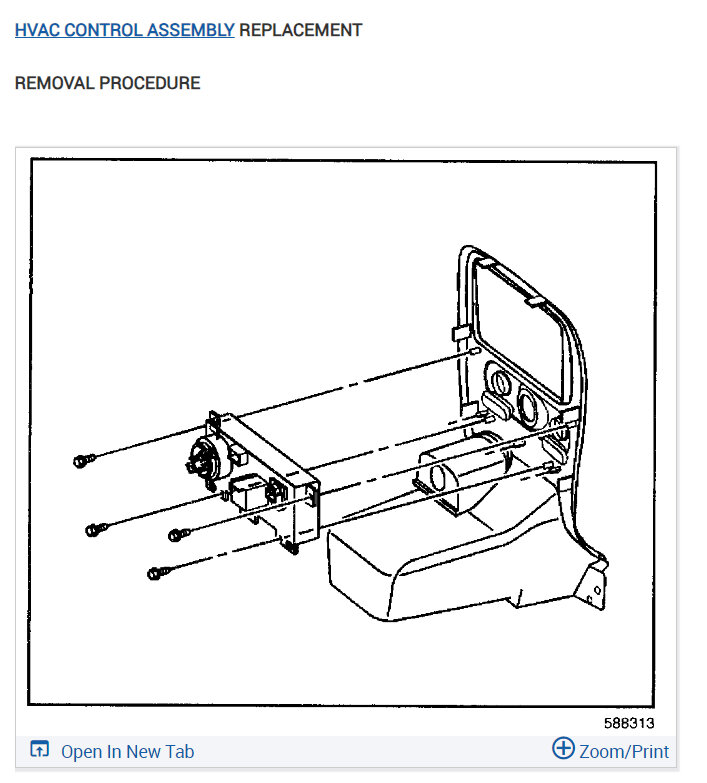 HVAC CONTROL ASSEMBLY REPLACEMENT

REMOVAL PROCEDURE

588313

Open In New Tab

Zoom/Print