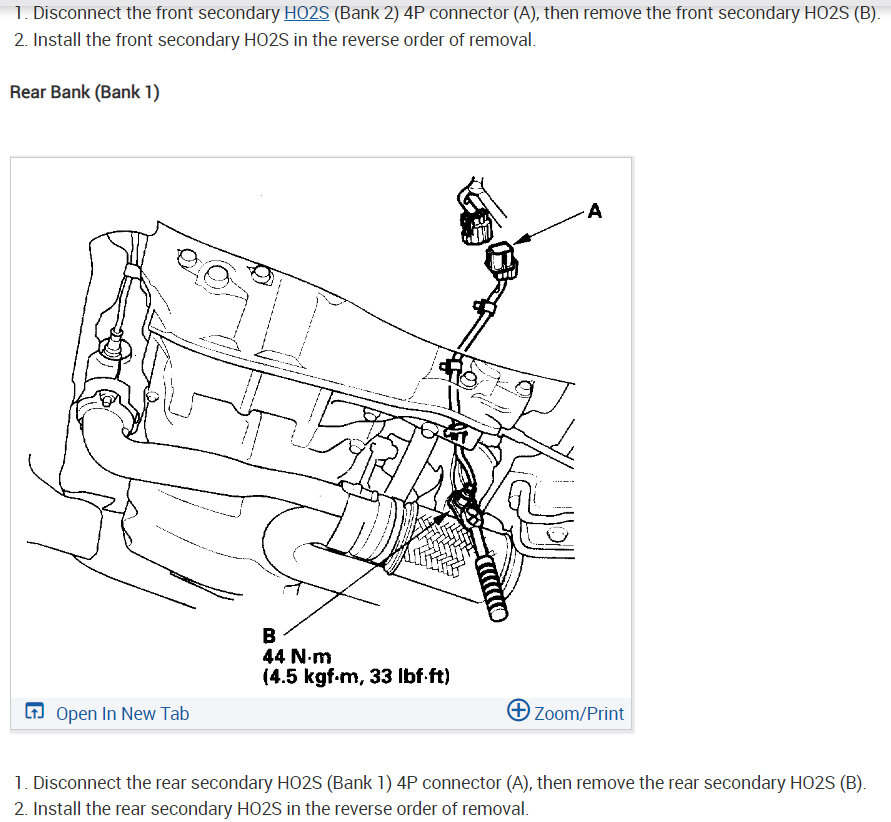 1. Disconnect the front secondary HO2S (Bank 2) 4P connector (A), then remove the front secondary HO2S (B).
2. Install the front secondary HO2S in the reverse order of removal.

Rear Bank (Bank 1)

A

B
44 N·m
(4.5 kgf·m, 33 lbf·ft)

Open In New Tab

Zoom/Print

1. Disconnect the rear secondary HO2S (Bank 1) 4P connector (A), then remove the rear secondary HO2S (B).
2. Install the rear secondary HO2S in the reverse order of removal.