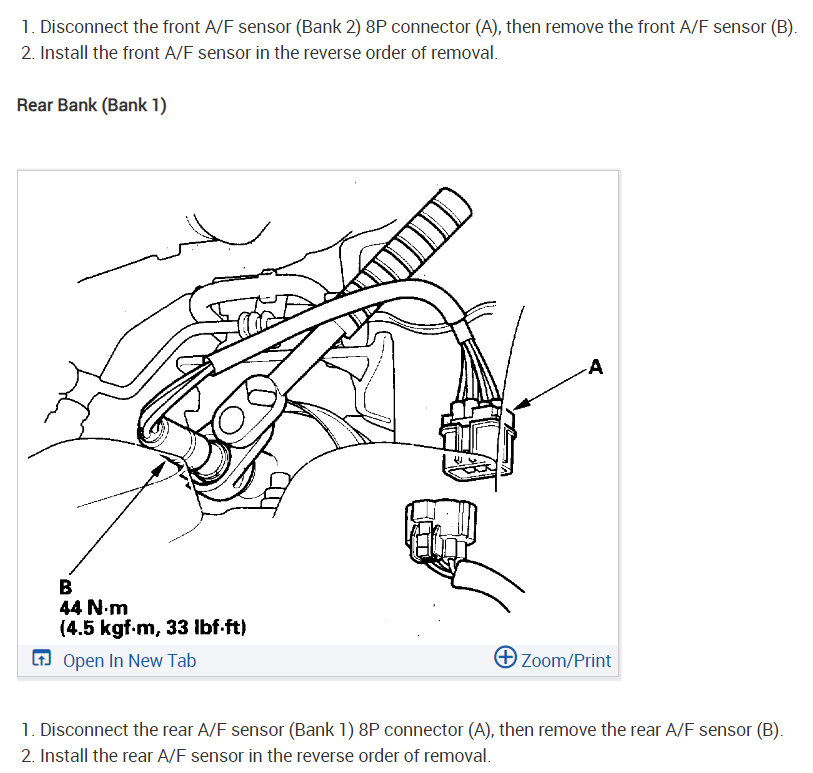 1. Disconnect the front A/F sensor (Bank 2) 8P connector (A), then remove the front A/F sensor (B).
2. Install the front A/F sensor in the reverse order of removal.

Rear Bank (Bank 1)

A

B
44 N·m
(4.5 kgf·m, 33 lbf·ft)

Open In New Tab

Zoom/Print

1. Disconnect the rear A/F sensor (Bank 1) 8P connector (A), then remove the rear A/F sensor (B).
2. Install the rear A/F sensor in the reverse order of removal.