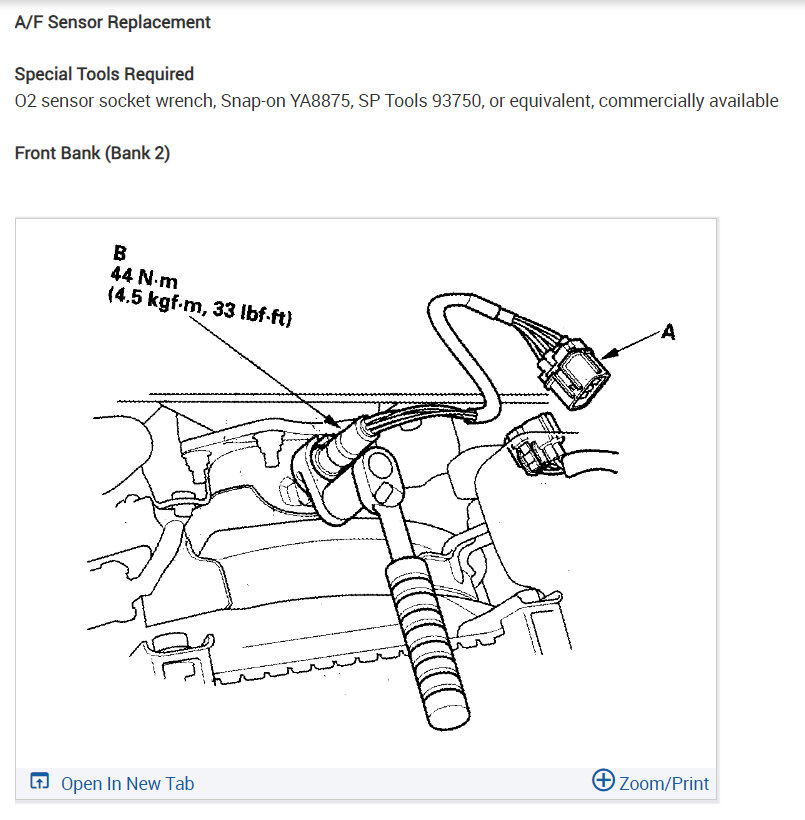 A/F Sensor Replacement

Special Tools Required
O2 sensor socket wrench, Snap-on YA8875, SP Tools 93750, or equivalent, commercially available

Front Bank (Bank 2)

B
44 N·m
(4.5 kgf·m, 33 lbf·ft)

A

Open In New Tab

Zoom/Print