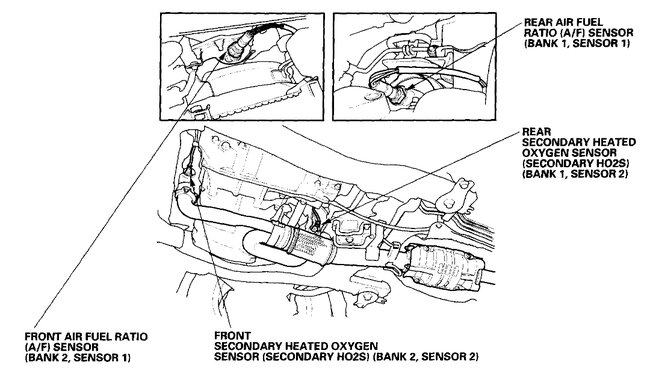 REAR AIR FUEL RATIO (A/F) SENSOR (BANK 1, SENSOR 1)

REAR SECONDARY HEATED OXYGEN SENSOR (SECONDARY HO2S) (BANK 1, SENSOR 2)

FRONT AIR FUEL RATIO (A/F) SENSOR (BANK 2, SENSOR 1)

FRONT SECONDARY HEATED OXYGEN SENSOR (SECONDARY HO2S) (BANK 2, SENSOR 2)