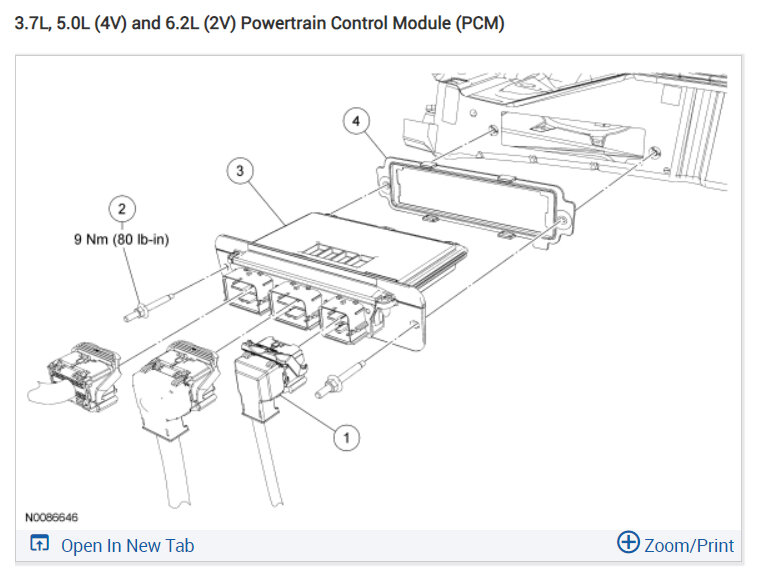 3.7L, 5.0L (4V) and 6.2L (2V) Powertrain Control Module (PCM)

4

3

2

9 Nm (80 lb-in)

1

N0086646

Open In New Tab

Zoom/Print