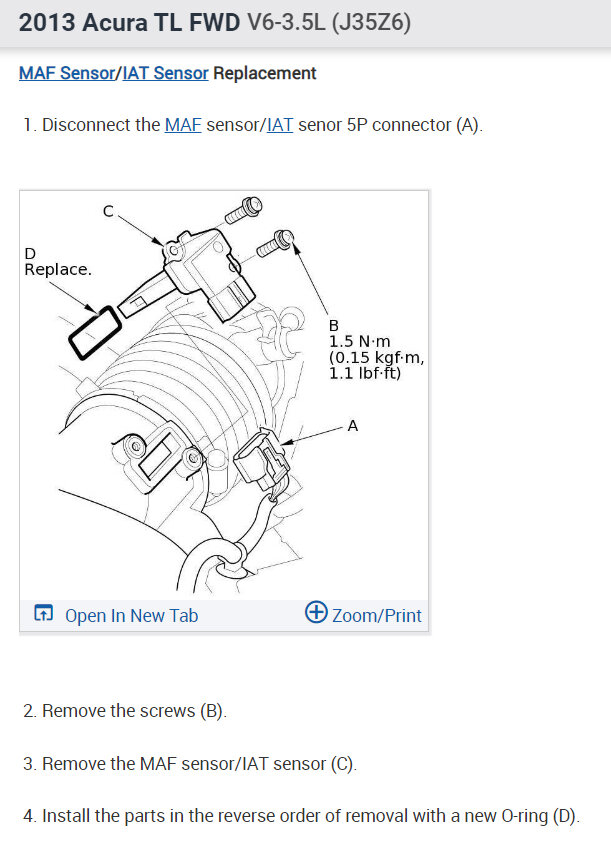 2013 Acura TL FWD V6-3.5L (J35Z6)

MAF Sensor/IAT Sensor Replacement

1. Disconnect the MAF sensor/IAT senor 5P connector (A).

C

D
Replace.

B
1.5 N·m
(0.15 kgf·m,
1.1 lbf·ft)

A

Open In New Tab

Zoom/Print

2. Remove the screws (B).

3. Remove the MAF sensor/IAT sensor (C).

4. Install the parts in the reverse order of removal with a new O-ring (D).