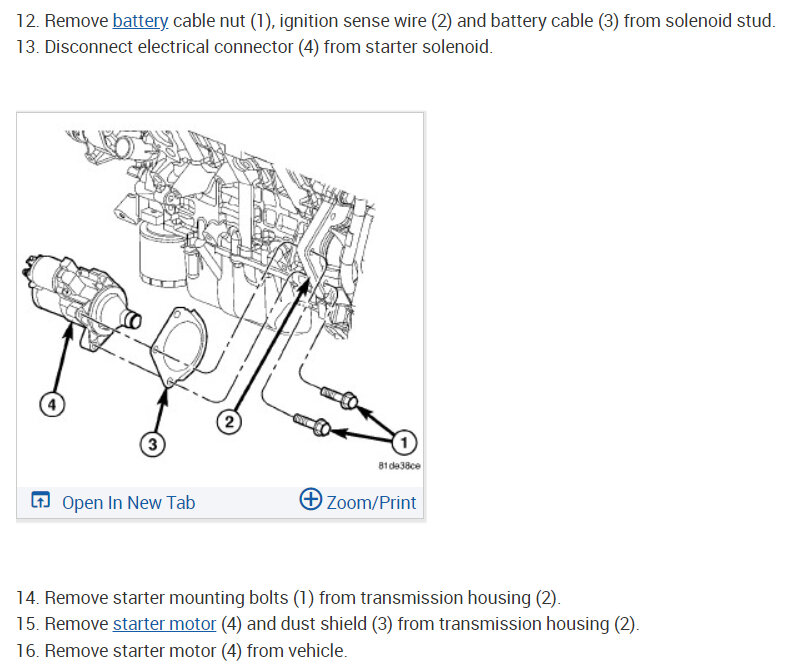 12. Remove battery cable nut (1), ignition sense wire (2) and battery cable (3) from solenoid stud.
13. Disconnect electrical connector (4) from starter solenoid.

4
3
2
1
81de38ce

Open In New Tab
Zoom/Print

14. Remove starter mounting bolts (1) from transmission housing (2).
15. Remove starter motor (4) and dust shield (3) from transmission housing (2).
16. Remove starter motor (4) from vehicle.