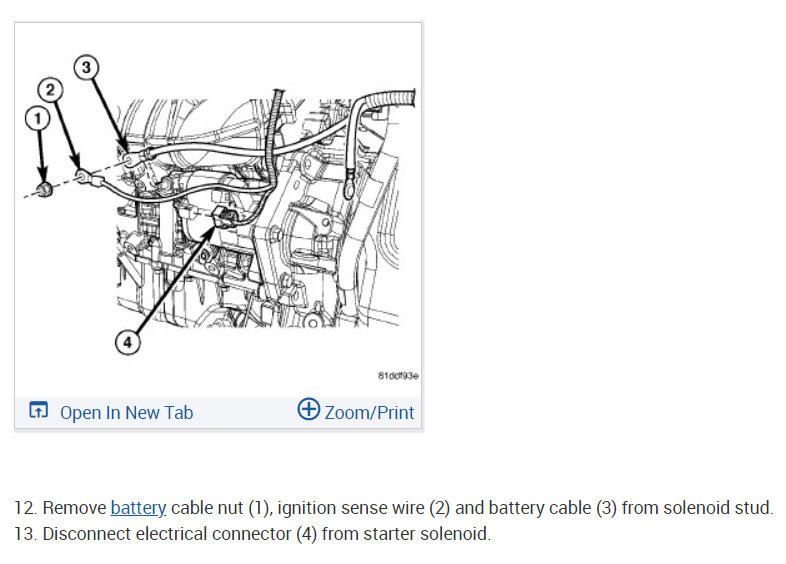 3
2
1
4
81ddf93e

Open In New Tab
Zoom/Print

12. Remove battery cable nut (1), ignition sense wire (2) and battery cable (3) from solenoid stud.
13. Disconnect electrical connector (4) from starter solenoid.