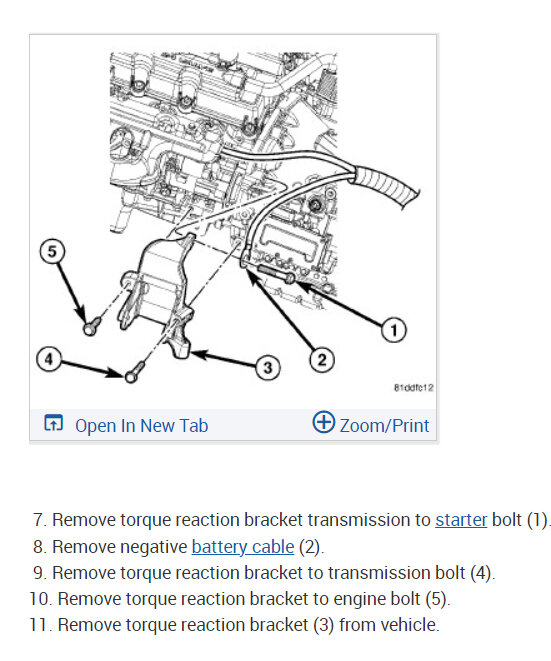 5

4

3

2

1

81ddfc12

Open In New Tab

Zoom/Print

7. Remove torque reaction bracket transmission to starter bolt (1).
8. Remove negative battery cable (2).
9. Remove torque reaction bracket to transmission bolt (4).
10. Remove torque reaction bracket to engine bolt (5).
11. Remove torque reaction bracket (3) from vehicle.