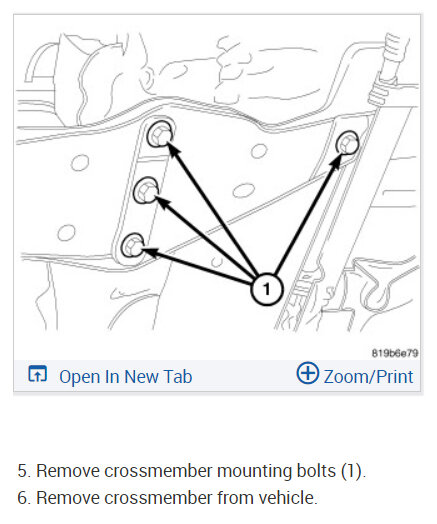 1

819b6e79

Open In New Tab

Zoom/Print

5. Remove crossmember mounting bolts (1).

6. Remove crossmember from vehicle.