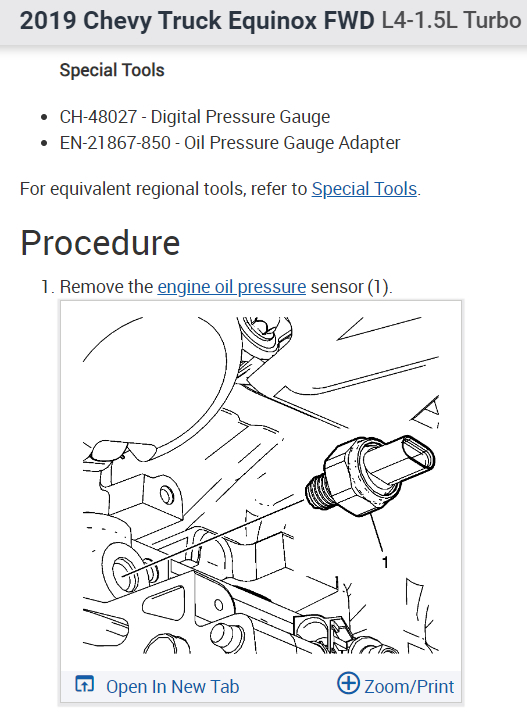 2019 Chevy Truck Equinox FWD L4-1.5L Turbo

Special Tools

- CH-48027 - Digital Pressure Gauge
- EN-21867-850 - Oil Pressure Gauge Adapter

For equivalent regional tools, refer to Special Tools.

Procedure

1. Remove the engine oil pressure sensor (1).

1

Open In New Tab

Zoom/Print