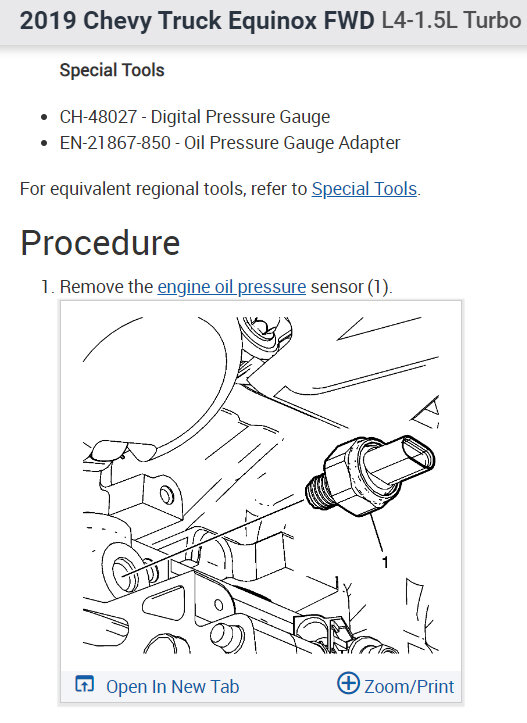 2019 Chevy Truck Equinox FWD L4-1.5L Turbo

Special Tools

- CH-48027 - Digital Pressure Gauge
- EN-21867-850 - Oil Pressure Gauge Adapter

For equivalent regional tools, refer to Special Tools.

Procedure

1. Remove the engine oil pressure sensor (1).

1

Open In New Tab

Zoom/Print