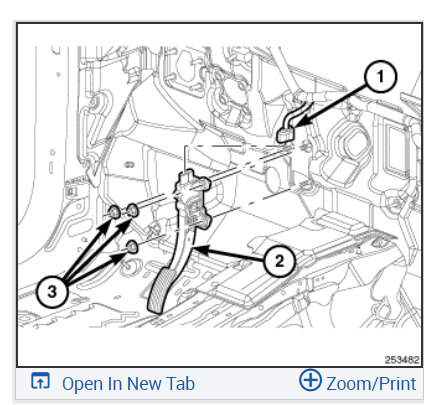 1
2
3
253482
Open In New Tab
Zoom/Print