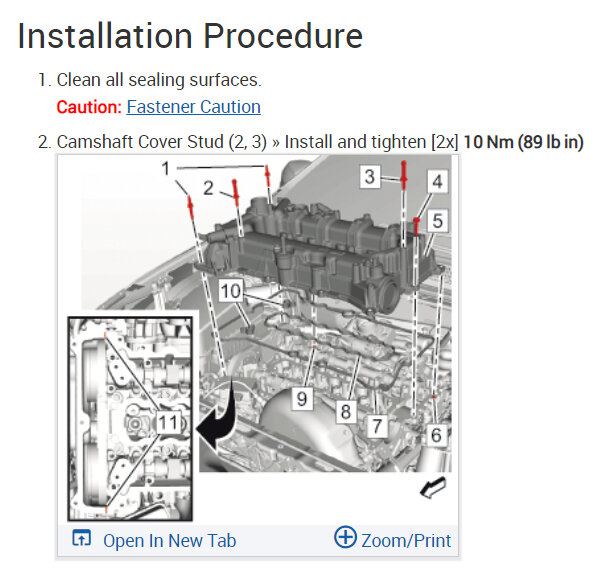 Installation Procedure

1. Clean all sealing surfaces.
Caution: Fastener Caution

2. Camshaft Cover Stud (2, 3) » Install and tighten [2x] 10 Nm (89 lb in)

1
2
3
4
5
10
9
8
7
6
11

Open In New Tab
Zoom/Print