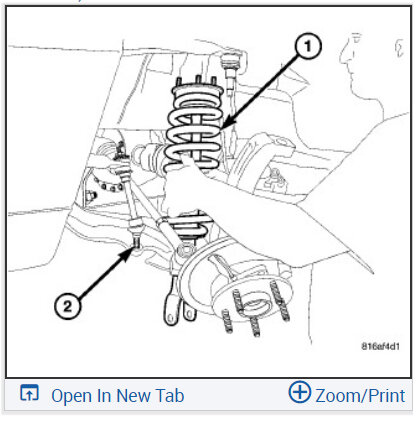 1

2

816af4d1

Open In New Tab

Zoom/Print