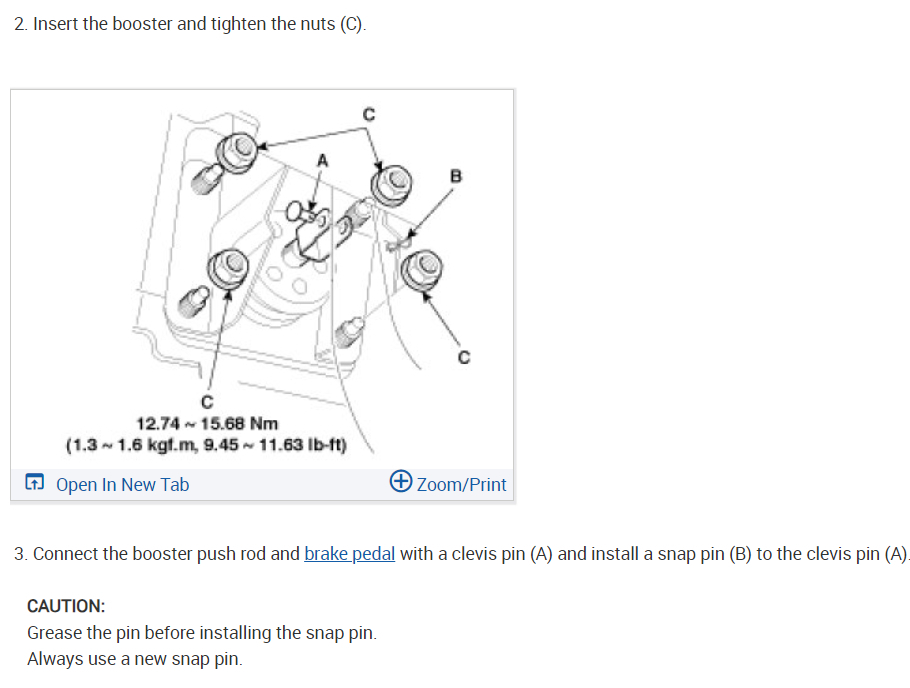 2. Insert the booster and tighten the nuts (C).

C
A
B
C
C
12.74 ~ 15.68 Nm
(1.3 ~ 1.6 kgf.m, 9.45 ~ 11.63 lb-ft)

Open In New Tab
Zoom/Print

3. Connect the booster push rod and brake pedal with a clevis pin (A) and install a snap pin (B) to the clevis pin (A).

CAUTION:
Grease the pin before installing the snap pin.
Always use a new snap pin.