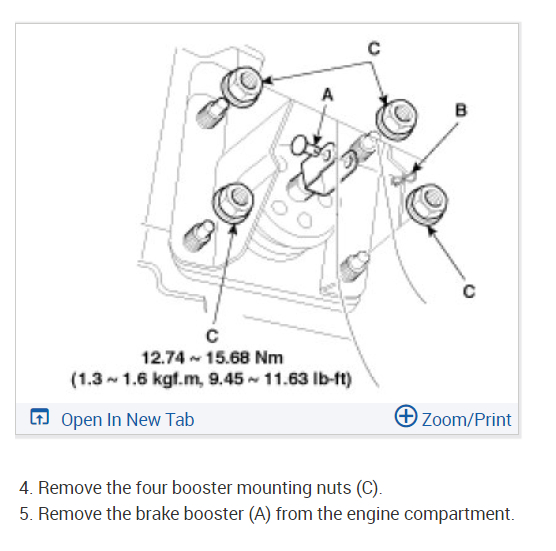 C
A
B
C
C
12.74 ~ 15.68 Nm
(1.3 ~ 1.6 kgf.m, 9.45 ~ 11.63 lb-ft)

Open In New Tab
Zoom/Print

4. Remove the four booster mounting nuts (C).
5. Remove the brake booster (A) from the engine compartment.