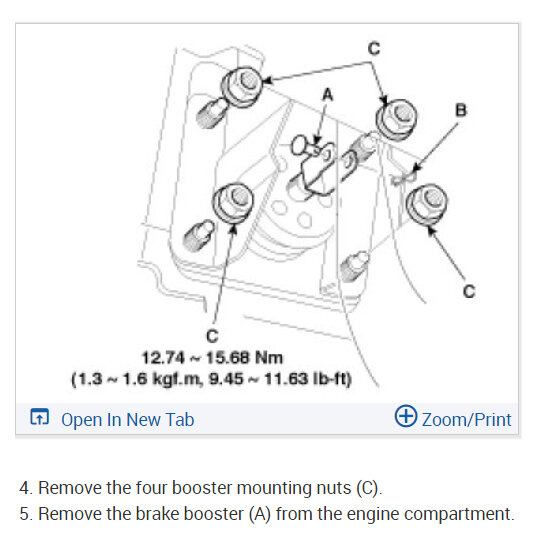 C

A

B

C

C

12.74 ~ 15.68 Nm
(1.3 ~ 1.6 kgf.m, 9.45 ~ 11.63 lb-ft)

Open In New Tab

Zoom/Print

4. Remove the four booster mounting nuts (C).
5. Remove the brake booster (A) from the engine compartment.