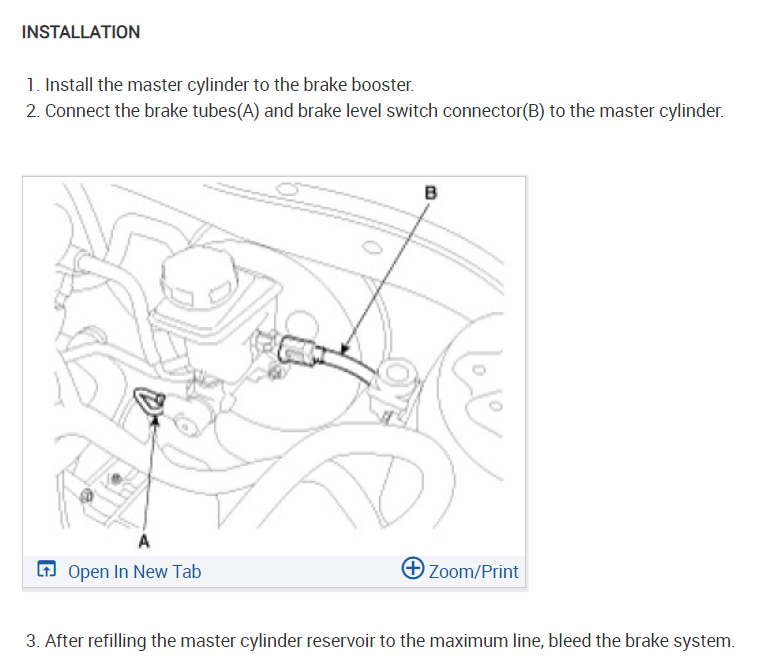 INSTALLATION

1. Install the master cylinder to the brake booster.
2. Connect the brake tubes(A) and brake level switch connector(B) to the master cylinder.

B

A

Open In New Tab

Zoom/Print

3. After refilling the master cylinder reservoir to the maximum line, bleed the brake system.