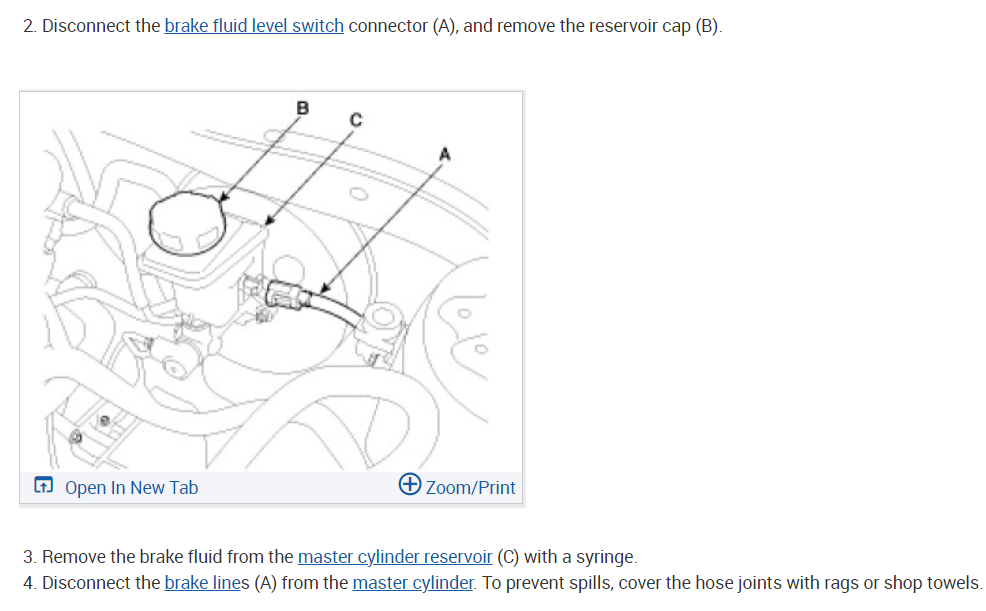 2. Disconnect the brake fluid level switch connector (A), and remove the reservoir cap (B).

B
C
A

Open In New Tab
Zoom/Print

3. Remove the brake fluid from the master cylinder reservoir (C) with a syringe.
4. Disconnect the brake lines (A) from the master cylinder. To prevent spills, cover the hose joints with rags or shop towels.