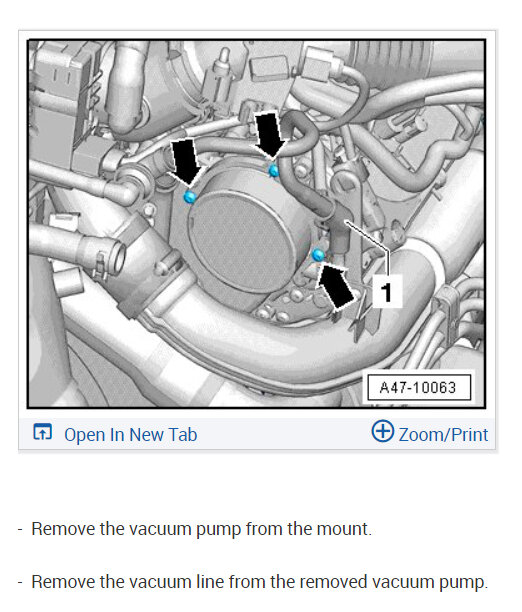 1

A47-10063

Open In New Tab

Zoom/Print

- Remove the vacuum pump from the mount.

- Remove the vacuum line from the removed vacuum pump.