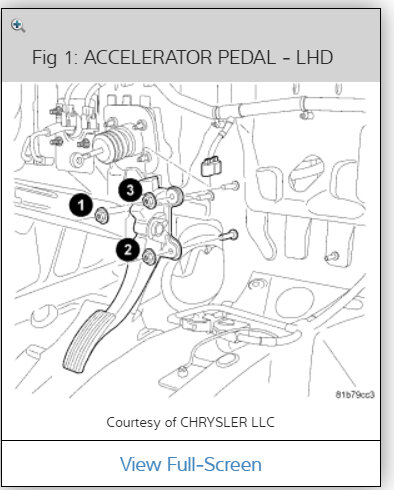 Fig 1: ACCELERATOR PEDAL - LHD

3
1
2

81b79cc3

Courtesy of CHRYSLER LLC

View Full-Screen