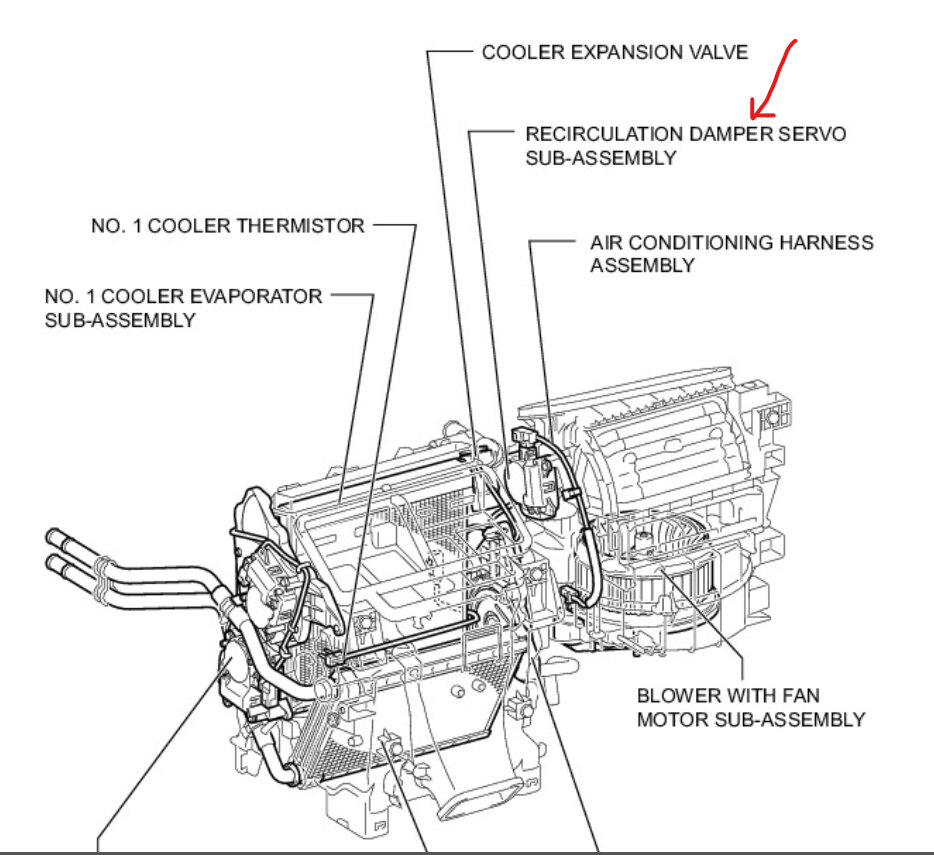 COOLER EXPANSION VALVE

RECIRCULATION DAMPER SERVO SUB-ASSEMBLY

NO. 1 COOLER THERMISTOR

AIR CONDITIONING HARNESS ASSEMBLY

NO. 1 COOLER EVAPORATOR SUB-ASSEMBLY

BLOWER WITH FAN MOTOR SUB-ASSEMBLY