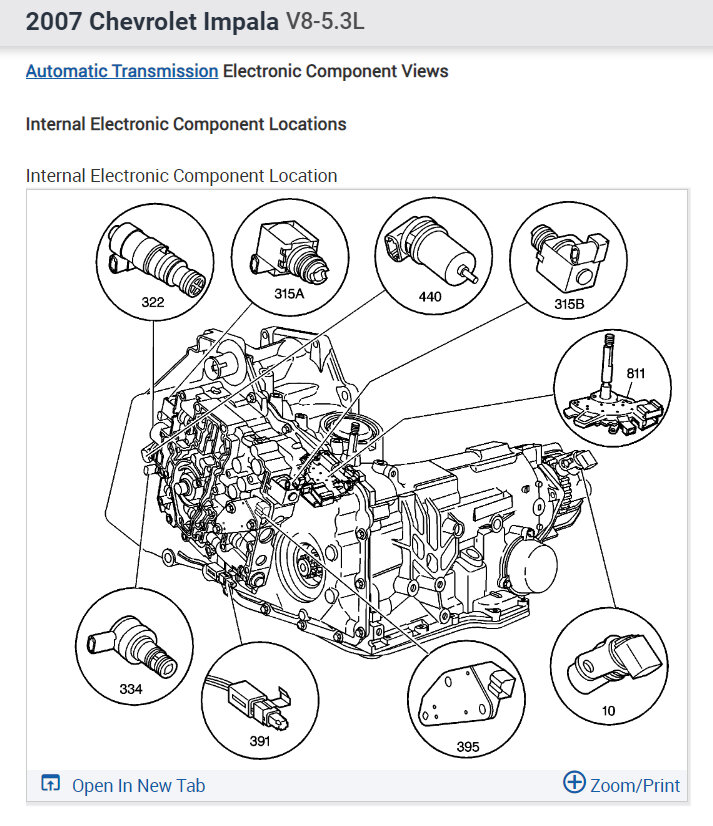 2007 Chevrolet Impala V8-5.3L

Automatic Transmission Electronic Component Views

Internal Electronic Component Locations

Internal Electronic Component Location

322
315A
440
315B
811
334
391
395
10

Open In New Tab
Zoom/Print