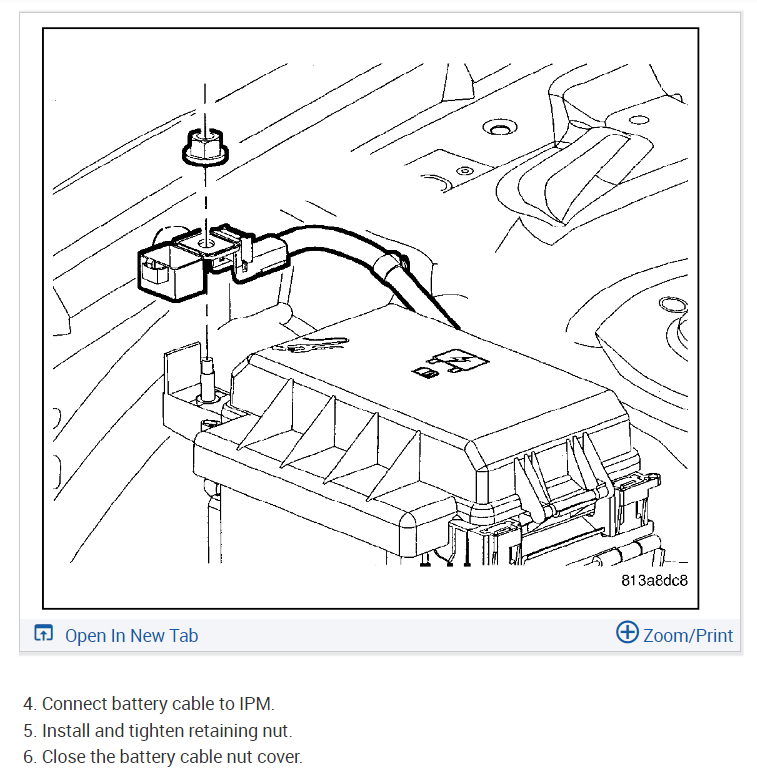 813a8dc8

Open In New Tab

Zoom/Print

4. Connect battery cable to IPM.
5. Install and tighten retaining nut.
6. Close the battery cable nut cover.