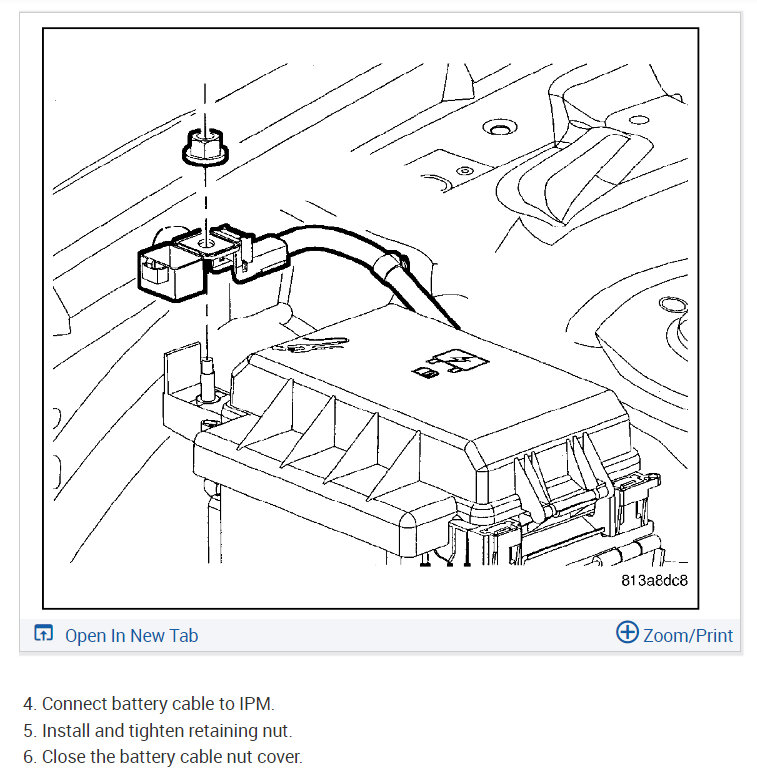 813a8dc8

Open In New Tab

Zoom/Print

4. Connect battery cable to IPM.
5. Install and tighten retaining nut.
6. Close the battery cable nut cover.