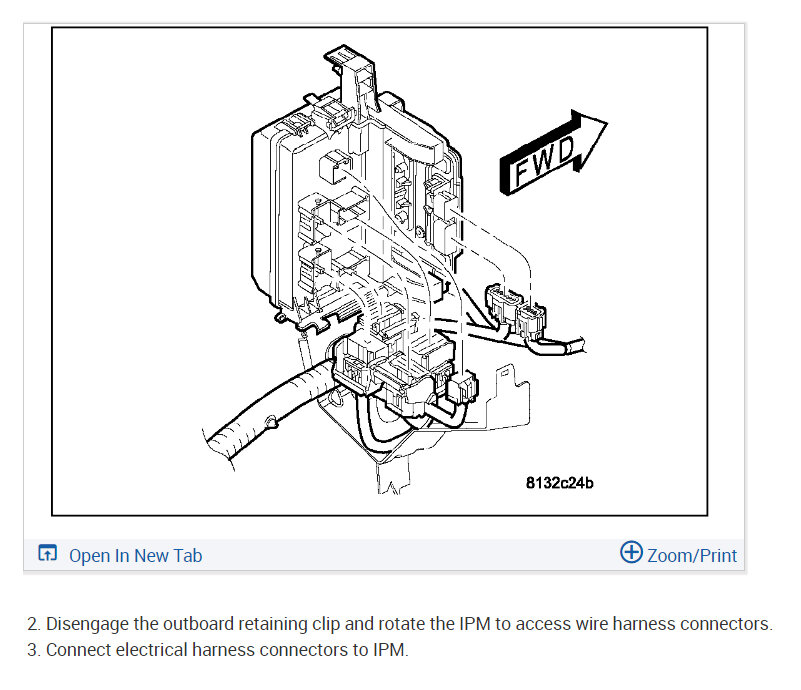 FWD

8132c24b

Open In New Tab

Zoom/Print

2. Disengage the outboard retaining clip and rotate the IPM to access wire harness connectors.
3. Connect electrical harness connectors to IPM.