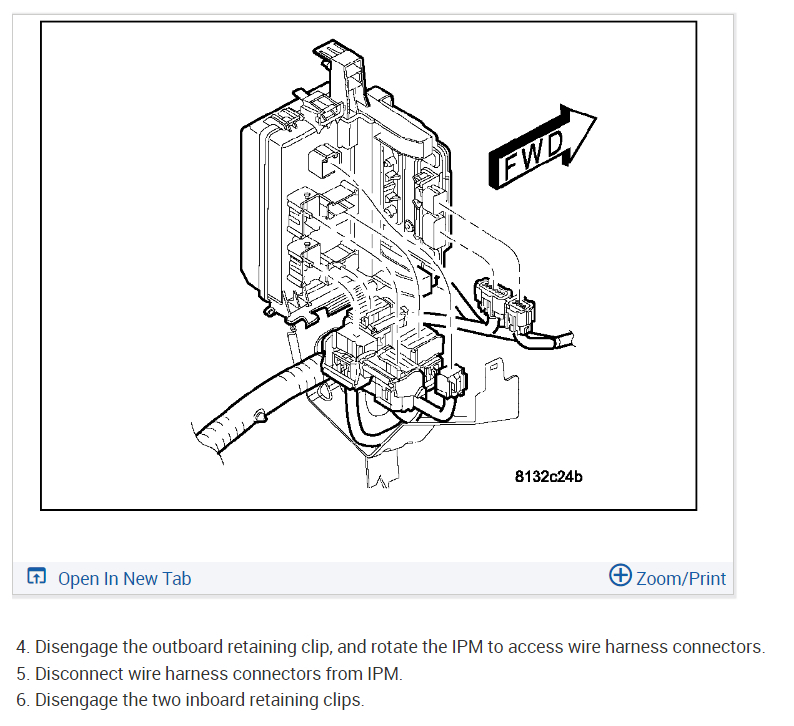 FWD

8132c24b

Open In New Tab

Zoom/Print

4. Disengage the outboard retaining clip, and rotate the IPM to access wire harness connectors.
5. Disconnect wire harness connectors from IPM.
6. Disengage the two inboard retaining clips.