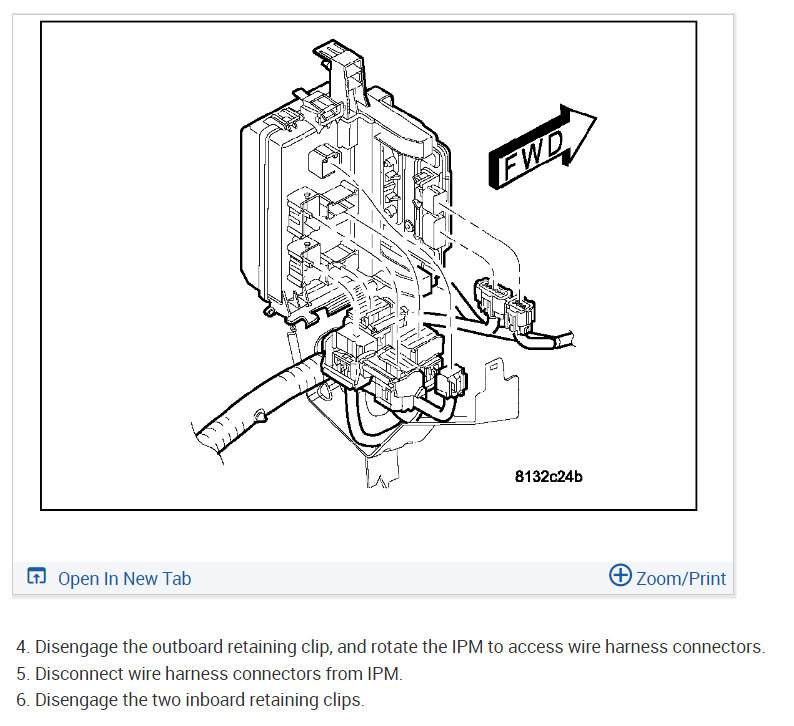 FWD

8132c24b

Open In New Tab

Zoom/Print

4. Disengage the outboard retaining clip, and rotate the IPM to access wire harness connectors.
5. Disconnect wire harness connectors from IPM.
6. Disengage the two inboard retaining clips.